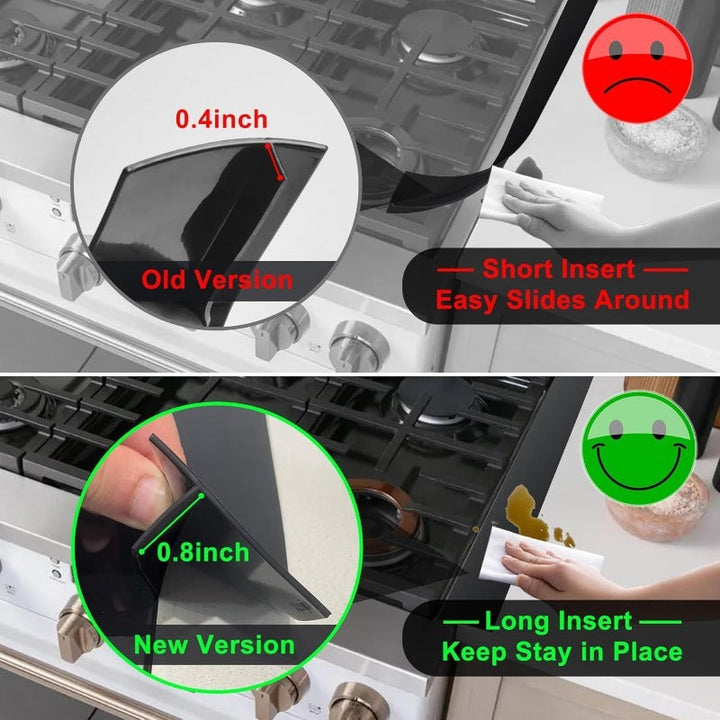 0.4inch

Old Version

— Short Insert —
Easy Slides Around

0.8inch

New Version

— Long Insert —
Keep Stay in Place