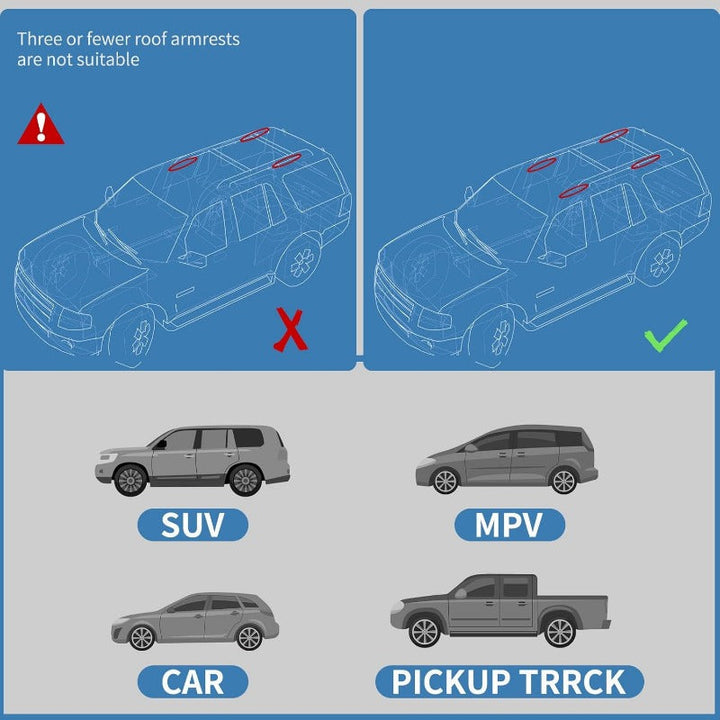 Three or fewer roof armrests are not suitable

SUV

MPV

CAR

PICKUP TRRCK