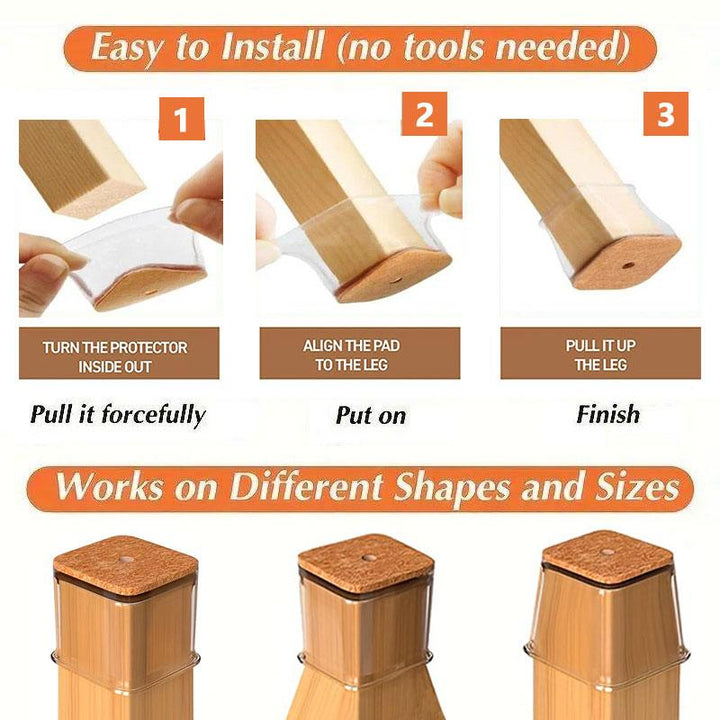 Easy to Install (no tools needed)

1

TURN THE PROTECTOR INSIDE OUT

Pull it forcefully

2

ALIGN THE PAD TO THE LEG

Put on

3

PULL IT UP THE LEG

Finish

Works on Different Shapes and Sizes